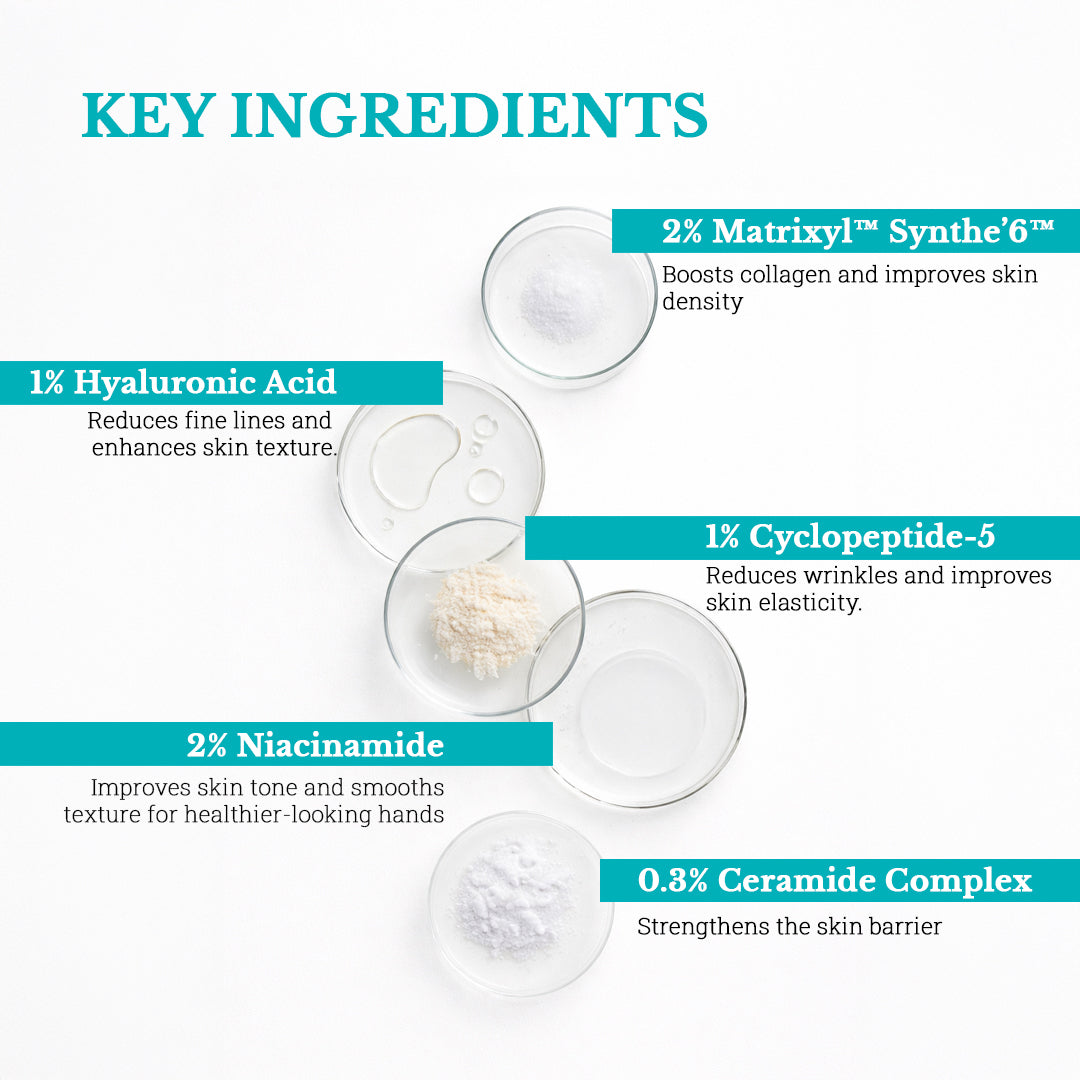 KEY INGREDIENTS

2% Matrixyl™ Synthe'6™
Boosts collagen and improves skin density

1% Hyaluronic Acid
Reduces fine lines and enhances skin texture.

1% Cyclopeptide-5
Reduces wrinkles and improves skin elasticity.

2% Niacinamide
Improves skin tone and smooths texture for healthier-looking hands

0.3% Ceramide Complex
Strengthens the skin barrier